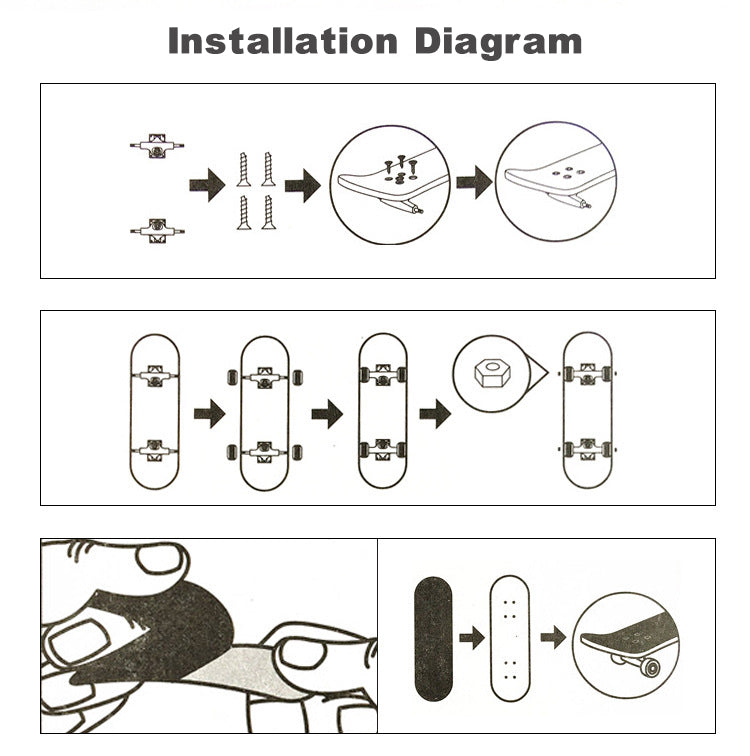 Installation Diagram